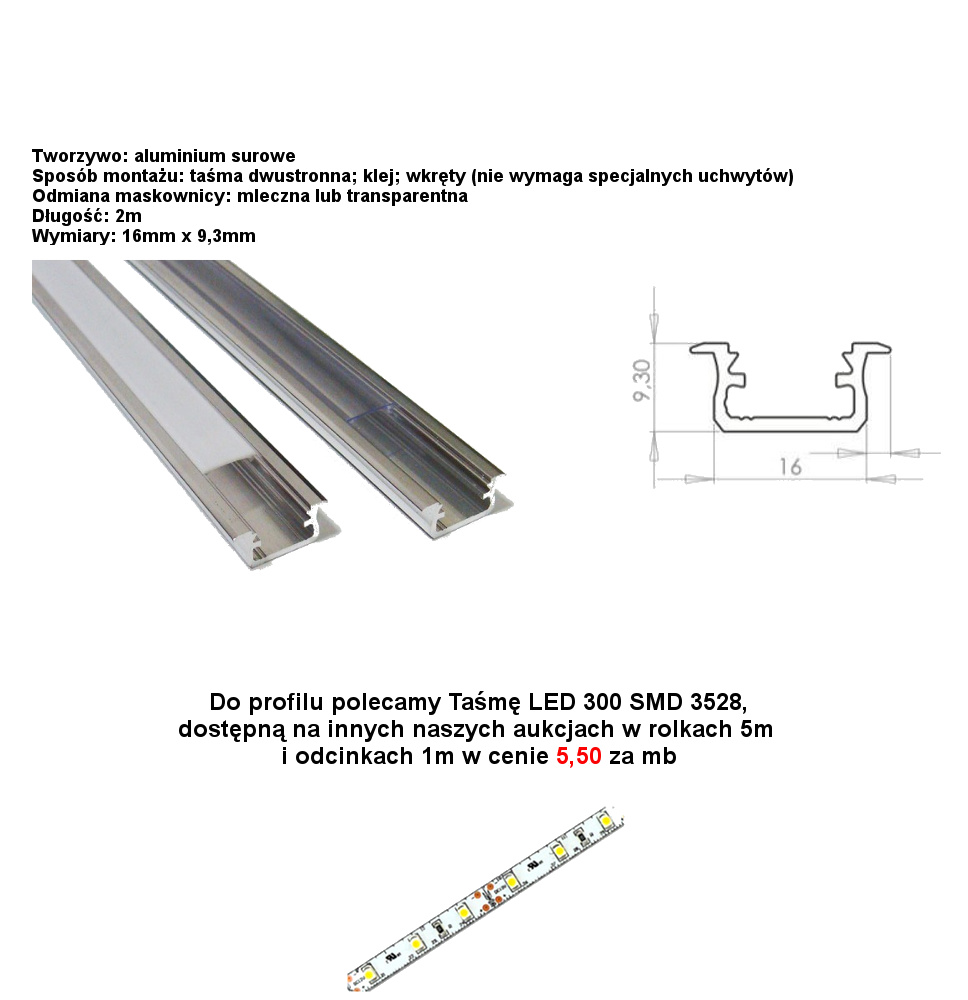 Tworzywo: aluminium surowe
Sposób montażu: taśma dwustronna; klej; wkręty (nie wymaga specjalnych uchwytów)
Odmiana maskownicy: mleczna lub transparentna
Długość: 2m
Wymiary: 16mm x 9,3mm

9,30

16

Do profilu polecamy Taśmę LED 300 SMD 3528, dostępną na innych naszych aukcjach w rolkach 5m i odcinkach 1m w cenie 5,50 za mb