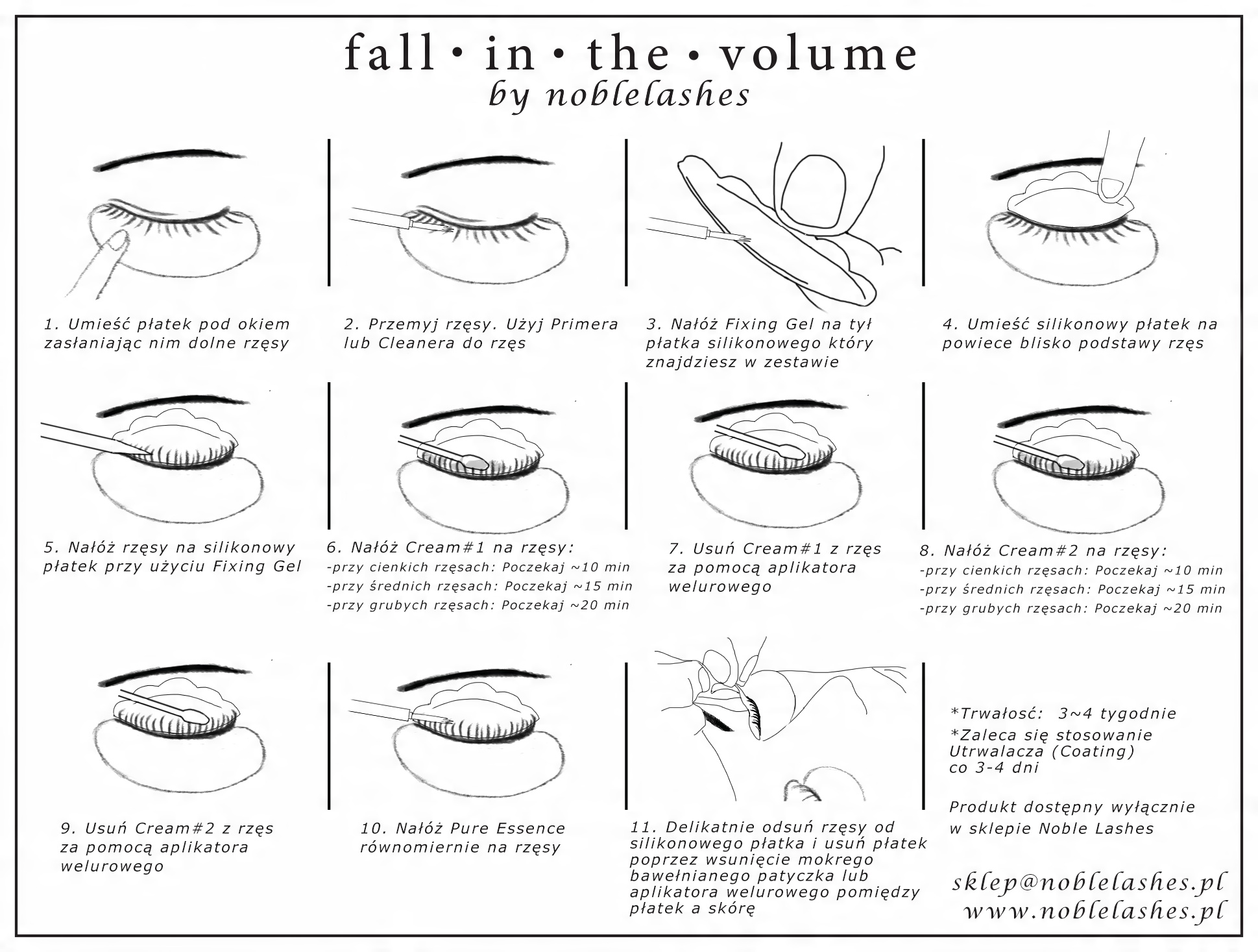 fall • in • the • volume
by noblelashes

1. Umieść płatek pod okiem zasłaniając nim dolne rzęsy

2. Przemyj rzęsy. Użyj Primera lub Cleanera do rzęs

3. Nałóż Fixing Gel na tył płatka silikonowego który znajdziesz w zestawie

4. Umieść silikonowy płatek na powiece blisko podstawy rzęs

5. Nałóż rzęsy na silikonowy płatek przy użyciu Fixing Gel

6. Nałóż Cream#1 na rzęsy:
-przy cienkich rzęsach: Poczekaj ~10 min
-przy średnich rzęsach: Poczekaj ~15 min
-przy grubych rzęsach: Poczekaj ~20 min

7. Usuń Cream#1 z rzęs za pomocą aplikatora welurowego

8. Nałóż Cream#2 na rzęsy:
-przy cienkich rzęsach: Poczekaj ~10 min
-przy średnich rzęsach: Poczekaj ~15 min
-przy grubych rzęsach: Poczekaj ~20 min

9. Usuń Cream#2 z rzęs za pomocą aplikatora welurowego

10. Nałóż Pure Essence równomiernie na rzęsy

11. Delikatnie odsuń rzęsy od silikonowego płatka i usuń płatek poprzez wsunięcie mokrego bawełnianego patyczka lub aplikatora welurowego pomiędzy płatek a skórę

*Trwałość: 3~4 tygodnie
*Zaleca się stosowanie Utrwalacza (Coating) co 3-4 dni

Produkt dostępny wyłącznie w sklepie Noble Lashes

sklep@noblelashes.pl
www.noblelashes.pl