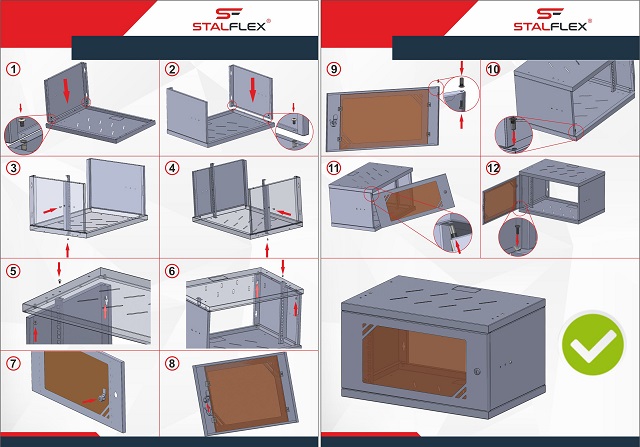 SF STALFLEX®

1

2

3

4

5

6

7

8

SF STALFLEX®

9

10

11

12