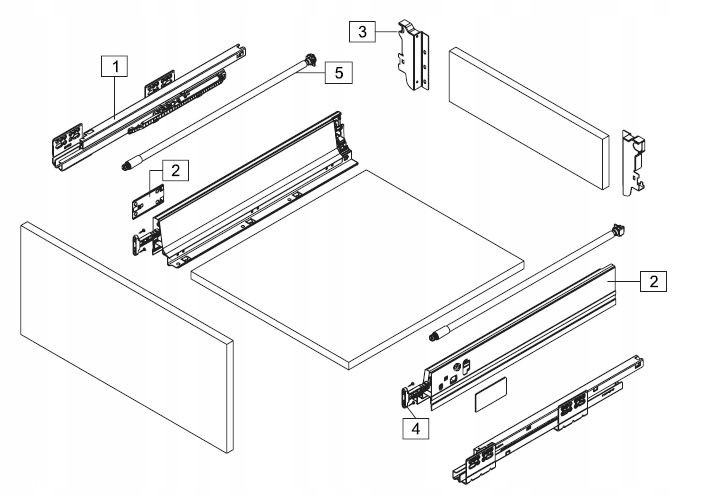 3
1
5
2
2
4